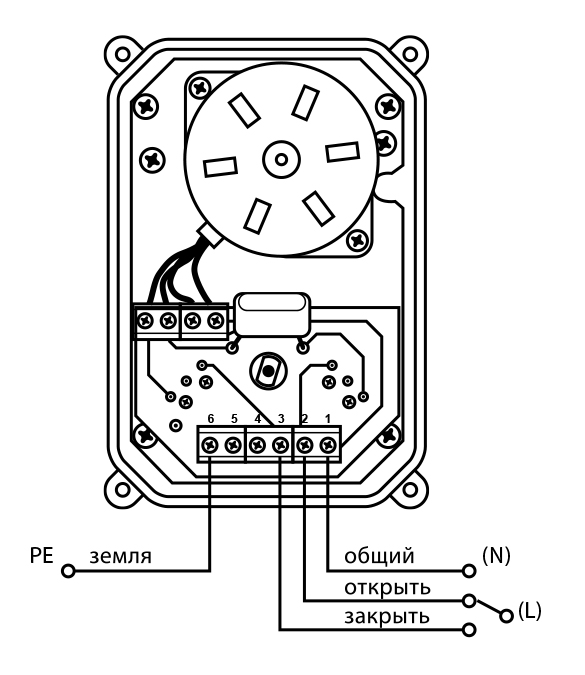 6 5 4 3 2 1

PE земля

общий (N)

открыть

(L)

закрыть